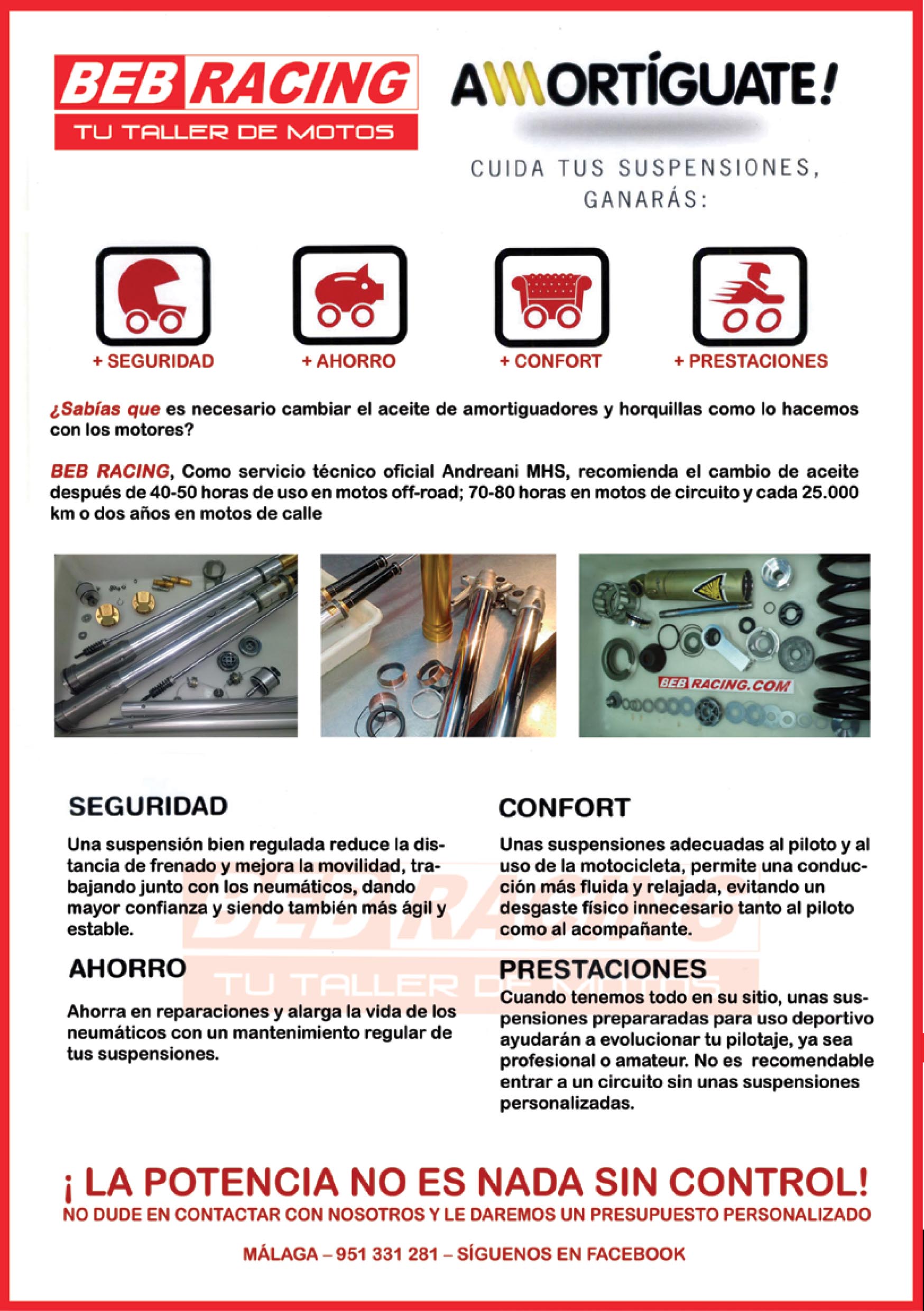 BEB RACING
TU TALLER DE MOTOS

AMORTÍGUATE!

CUIDA TUS SUSPENSIONES, GANARÁS:

+ SEGURIDAD
+ AHORRO
+ CONFORT
+ PRESTACIONES

¿Sabías que es necesario cambiar el aceite de amortiguadores y horquillas como lo hacemos con los motores?

BEB RACING, Como servicio técnico oficial Andreani MHS, recomienda el cambio de aceite después de 40-50 horas de uso en motos off-road; 70-80 horas en motos de circuito y cada 25.000 km o dos años en motos de calle

BEB RACING.COM

SEGURIDAD

Una suspensión bien regulada reduce la distancia de frenado y mejora la movilidad, trabajando junto con los neumáticos, dando mayor confianza y siendo también más ágil y estable.

AHORRO

Ahorra en reparaciones y alarga la vida de los neumáticos con un mantenimiento regular de tus suspensiones.

CONFORT

Unas suspensiones adecuadas al piloto y al uso de la motocicleta, permite una conducción más fluida y relajada, evitando un desgaste físico innecesario tanto al piloto como al acompañante.

PRESTACIONES

Cuando tenemos todo en su sitio, unas suspensiones prepararadas para uso deportivo ayudarán a evolucionar tu pilotaje, ya sea profesional o amateur. No es recomendable entrar a un circuito sin unas suspensiones personalizadas.

BEB RACING
TU TALLER DE MOTOS

¡ LA POTENCIA NO ES NADA SIN CONTROL!
NO DUDE EN CONTACTAR CON NOSOTROS Y LE DAREMOS UN PRESUPUESTO PERSONALIZADO

MÁLAGA – 951 331 281 – SÍGUENOS EN FACEBOOK